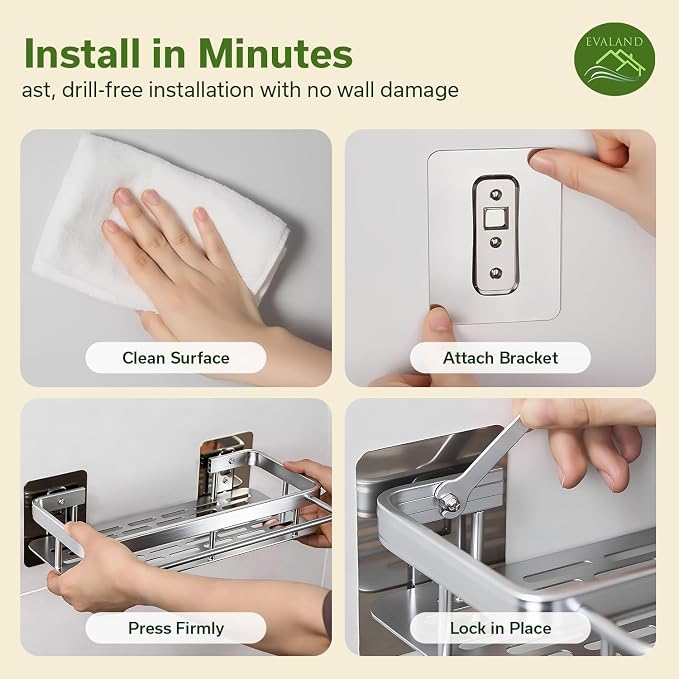 Install in Minutes
ast, drill-free installation with no wall damage

EVALAND

Clean Surface

Attach Bracket

Press Firmly

Lock in Place