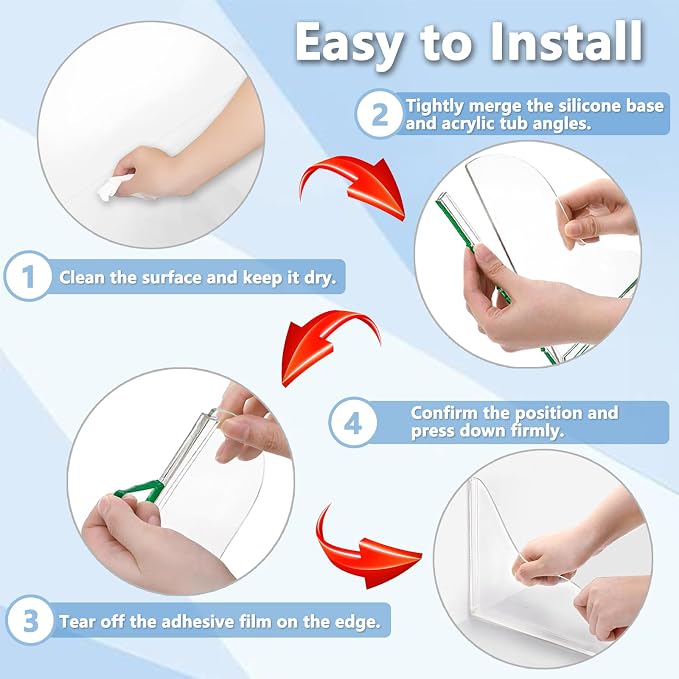 Easy to Install

2 Tightly merge the silicone base and acrylic tub angles.

1 Clean the surface and keep it dry.

4 Confirm the position and press down firmly.

3 Tear off the adhesive film on the edge.