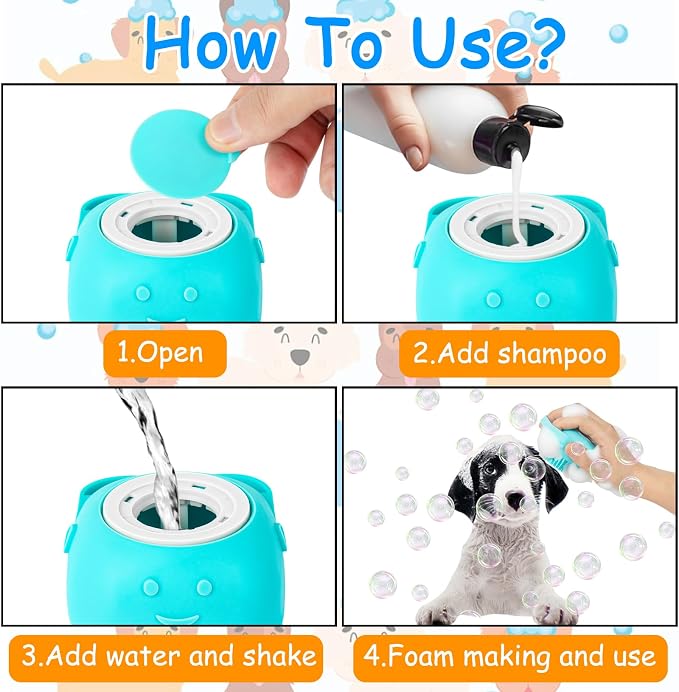 How To Use?

1.Open

2.Add shampoo

3.Add water and shake

4.Foam making and use