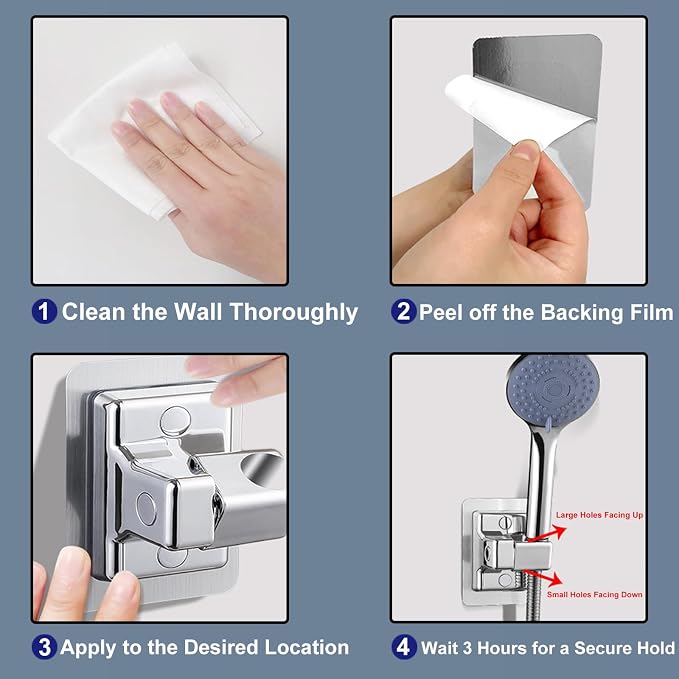 1 Clean the Wall Thoroughly

2 Peel off the Backing Film

3 Apply to the Desired Location

Large Holes Facing Up

Small Holes Facing Down

4 Wait 3 Hours for a Secure Hold