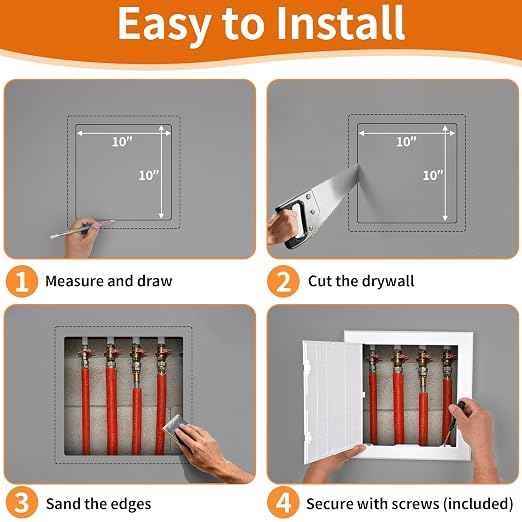 Easy to Install

10"
10"

10"
10"

1 Measure and draw

2 Cut the drywall

3 Sand the edges

4 Secure with screws (included)