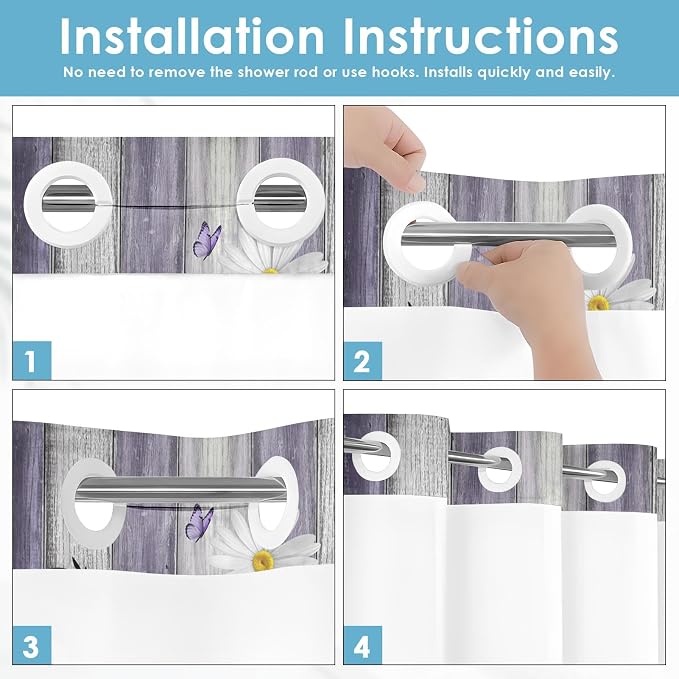 Installation Instructions

No need to remove the shower rod or use hooks. Installs quickly and easily.

1

2

3

4