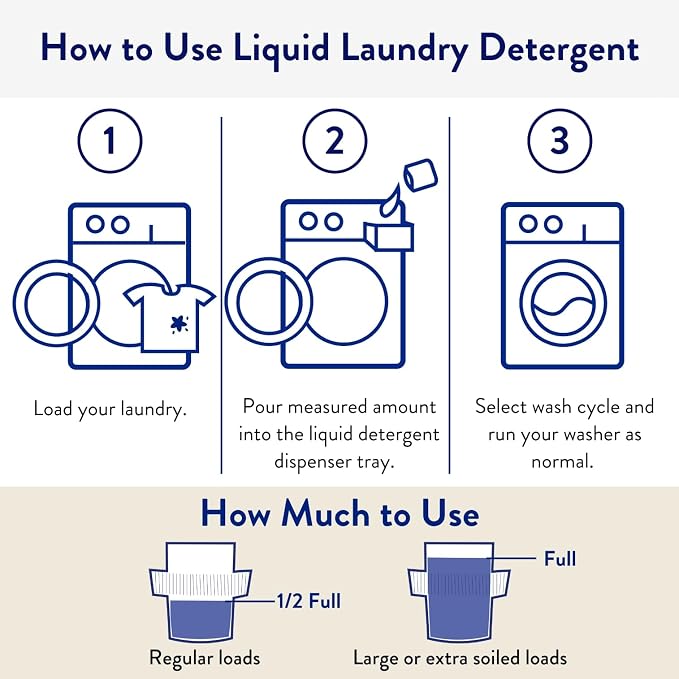 How to Use Liquid Laundry Detergent

1

Load your laundry.

2

Pour measured amount into the liquid detergent dispenser tray.

3

Select wash cycle and run your washer as normal.

How Much to Use

1/2 Full

Regular loads

Full

Large or extra soiled loads