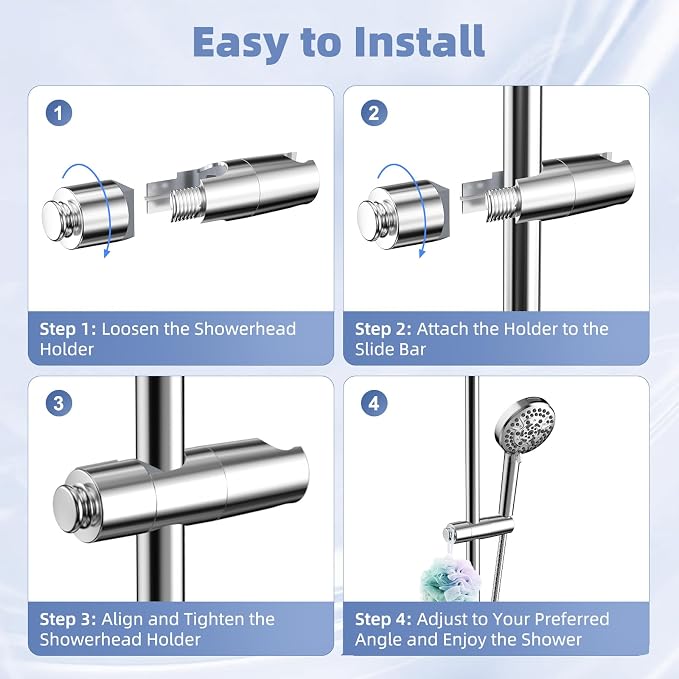 Easy to Install

1

Step 1: Loosen the Showerhead Holder

2

Step 2: Attach the Holder to the Slide Bar

3

Step 3: Align and Tighten the Showerhead Holder

4

Step 4: Adjust to Your Preferred Angle and Enjoy the Shower