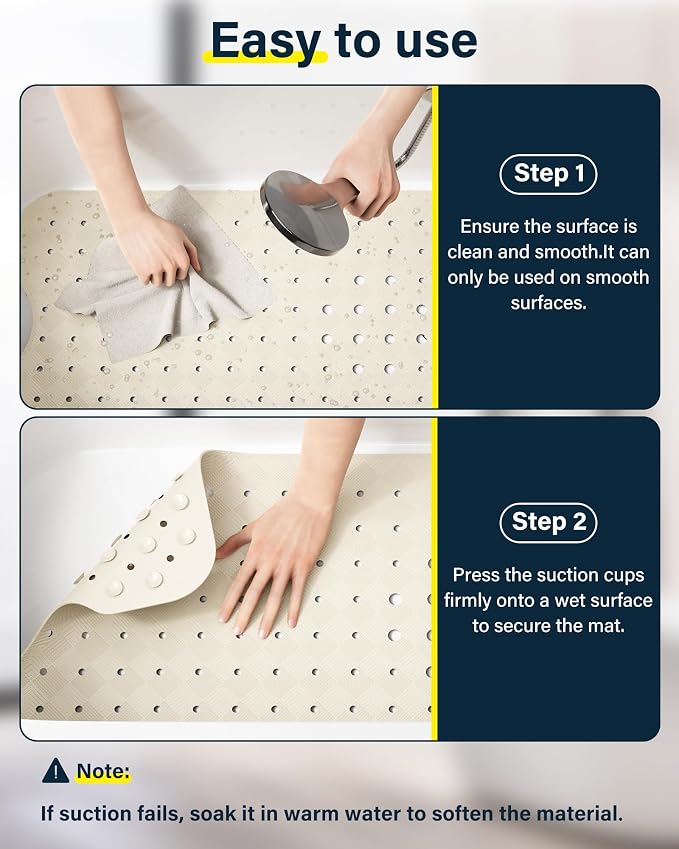 Easy to use

Step 1

Ensure the surface is clean and smooth.It can only be used on smooth surfaces.

Step 2

Press the suction cups firmly onto a wet surface to secure the mat.

Note:

If suction fails, soak it in warm water to soften the material.