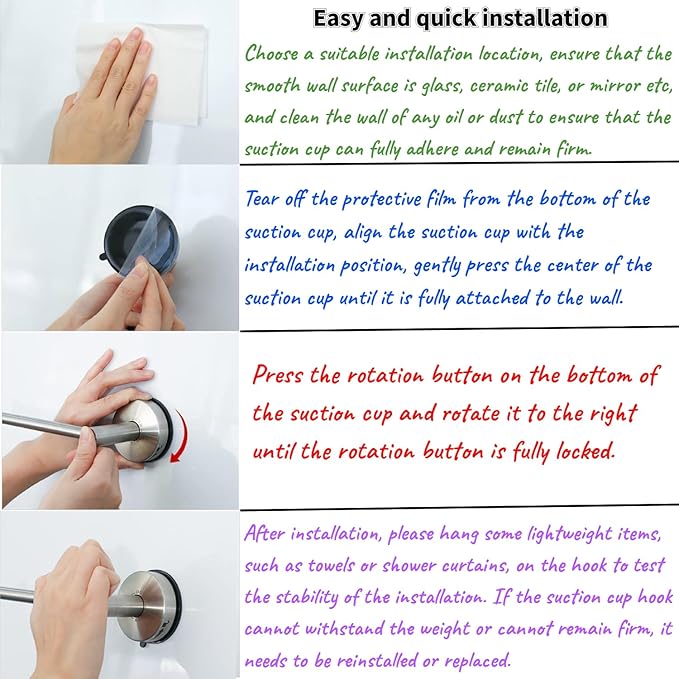 Easy and quick installation

Choose a suitable installation location, ensure that the smooth wall surface is glass, ceramic tile, or mirror etc, and clean the wall of any oil or dust to ensure that the suction cup can fully adhere and remain firm.

Tear off the protective film from the bottom of the suction cup, align the suction cup with the installation position, gently press the center of the suction cup until it is fully attached to the wall.

Press the rotation button on the bottom of the suction cup and rotate it to the right until the rotation button is fully locked.

After installation, please hang some lightweight items, such as towels or shower curtains, on the hook to test the stability of the installation. If the suction cup hook cannot withstand the weight or cannot remain firm, it needs to be reinstalled or replaced.