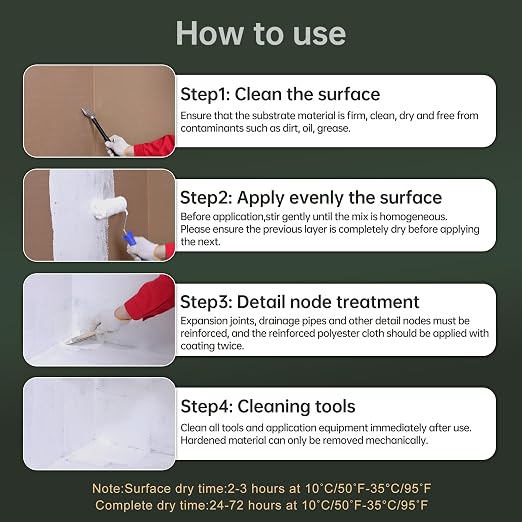 How to use

Step1: Clean the surface
Ensure that the substrate material is firm, clean, dry and free from contaminants such as dirt, oil, grease.

Step2: Apply evenly the surface
Before application,stir gently until the mix is homogeneous. Please ensure the previous layer is completely dry before applying the next.

Step3: Detail node treatment
Expansion joints, drainage pipes and other detail nodes must be reinforced, and the reinforced polyester cloth should be applied with coating twice.

Step4: Cleaning tools
Clean all tools and application equipment immediately after use. Hardened material can only be removed mechanically.

Note:Surface dry time:2-3 hours at 10°C/50°F-35°C/95°F
Complete dry time:24-72 hours at 10°C/50°F-35°C/95°F