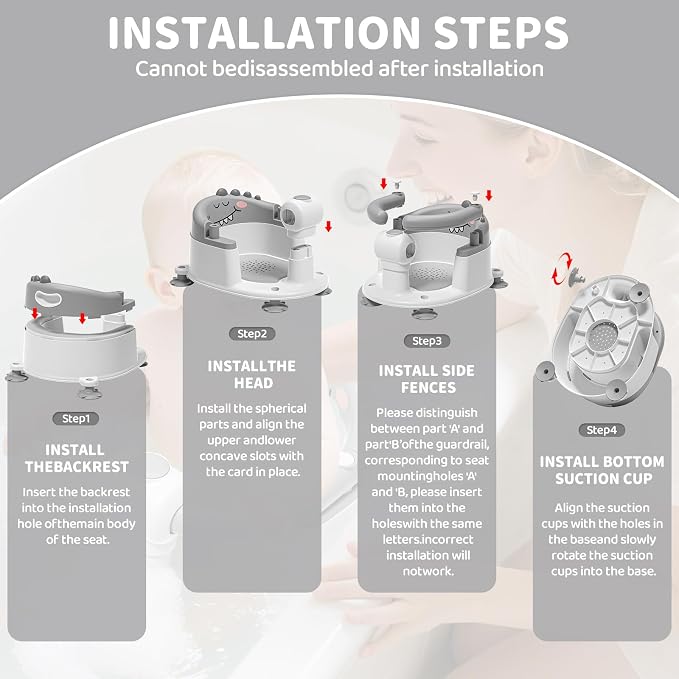 INSTALLATION STEPS
Cannot bedisassembled after installation

Step1
INSTALL THEBACKREST
Insert the backrest into the installation hole ofthemain body of the seat.

Step2
INSTALLTHE HEAD
Install the spherical parts and align the upper andlower concave slots with the card in place.

Step3
INSTALL SIDE FENCES
Please distinguish between part 'A' and part'B'ofthe guardrail, corresponding to seat mountingholes 'A' and 'B, please insert them into the holeswith the same letters.incorrect installation will notwork.

Step4
INSTALL BOTTOM SUCTION CUP
Align the suction cups with the holes in the baseand slowly rotate the suction cups into the base.