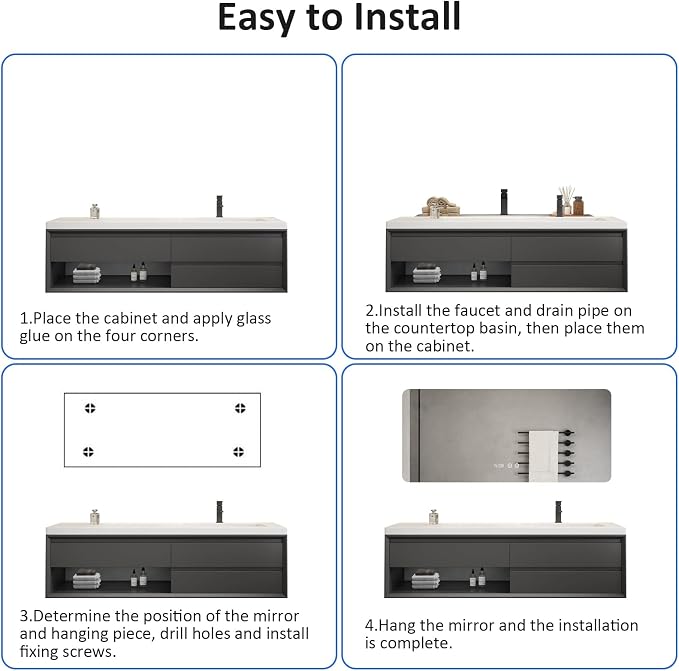 Easy to Install

1.Place the cabinet and apply glass glue on the four corners.

2.Install the faucet and drain pipe on the countertop basin, then place them on the cabinet.

3.Determine the position of the mirror and hanging piece, drill holes and install fixing screws.

4.Hang the mirror and the installation is complete.