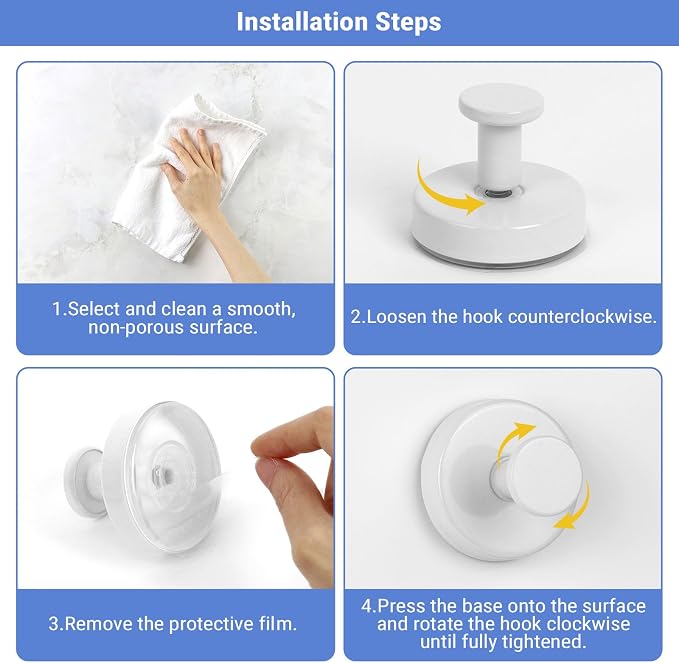 Installation Steps

1.Select and clean a smooth, non-porous surface.

2.Loosen the hook counterclockwise.

3.Remove the protective film.

4.Press the base onto the surface and rotate the hook clockwise until fully tightened.