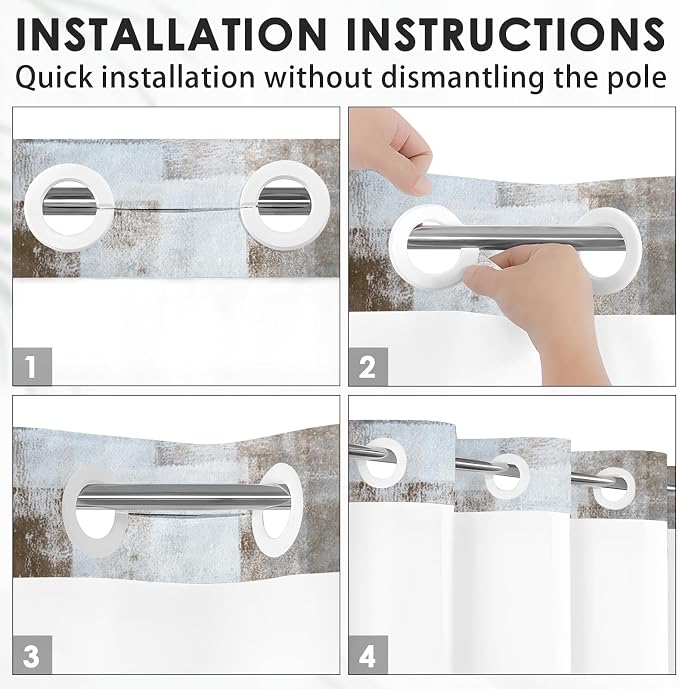 INSTALLATION INSTRUCTIONS
Quick installation without dismantling the pole

1

2

3

4