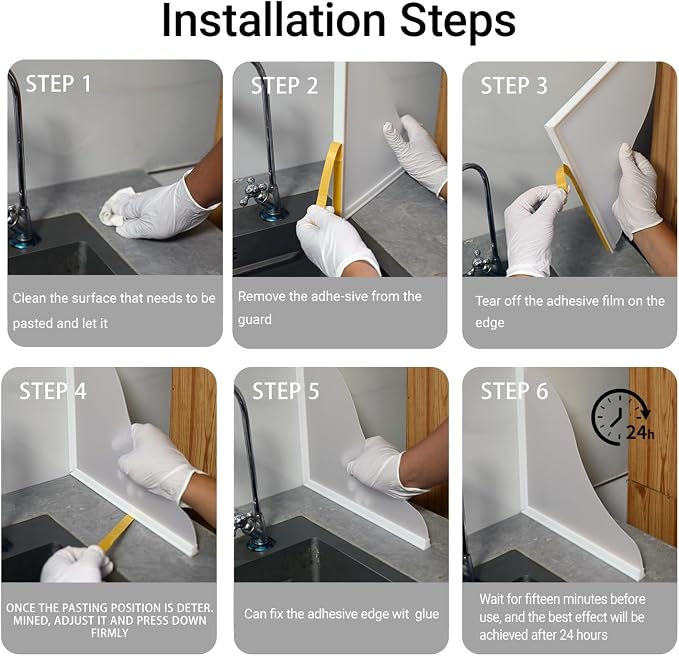 Installation Steps

STEP 1

Clean the surface that needs to be pasted and let it

STEP 2

Remove the adhe-sive from the guard

STEP 3

Tear off the adhesive film on the edge

STEP 4

ONCE THE PASTING POSITION IS DETER. MINED, ADJUST IT AND PRESS DOWN FIRMLY

STEP 5

Can fix the adhesive edge wit glue

STEP 6

24h

Wait for fifteen minutes before use, and the best effect will be achieved after 24 hours