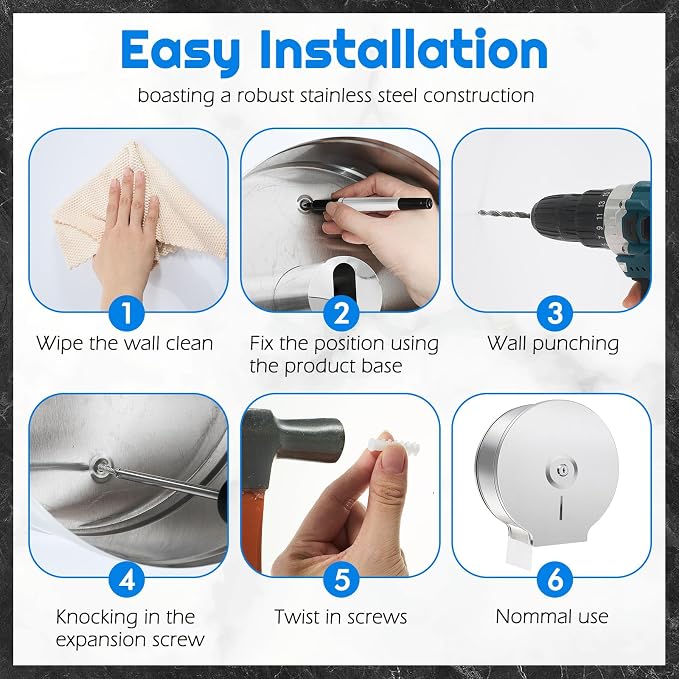 Easy Installation

boasting a robust stainless steel construction

1
Wipe the wall clean

2
Fix the position using the product base

3
Wall punching

4
Knocking in the expansion screw

5
Twist in screws

6
Nommal use