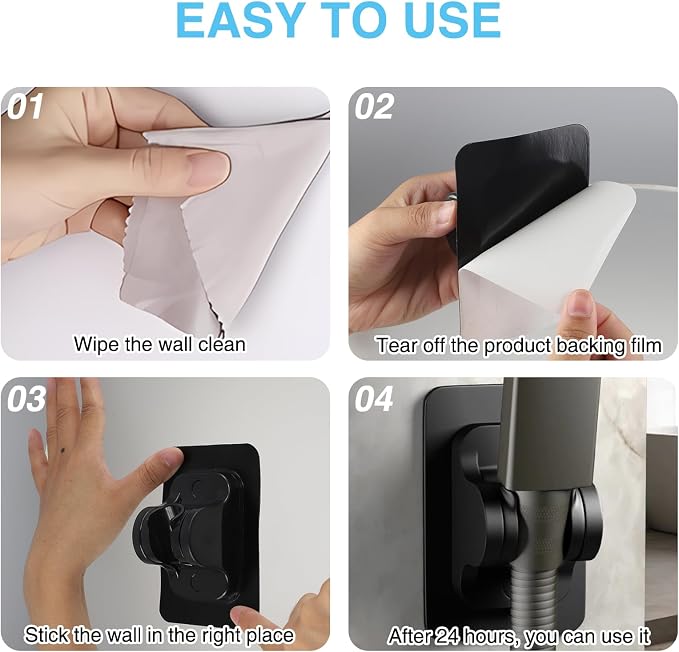 EASY TO USE

01

Wipe the wall clean

02

Tear off the product backing film

03

Stick the wall in the right place

04

After 24 hours, you can use it