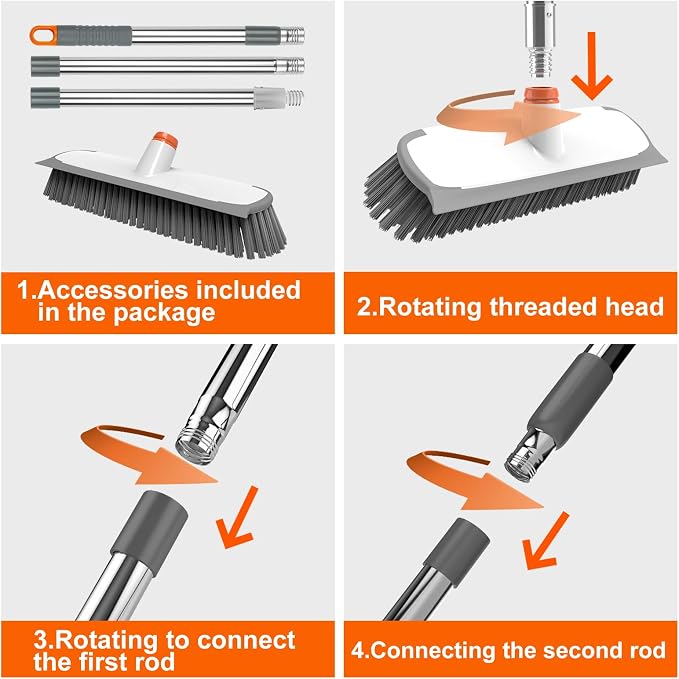 1.Accessories included in the package

2.Rotating threaded head

3.Rotating to connect the first rod

4.Connecting the second rod