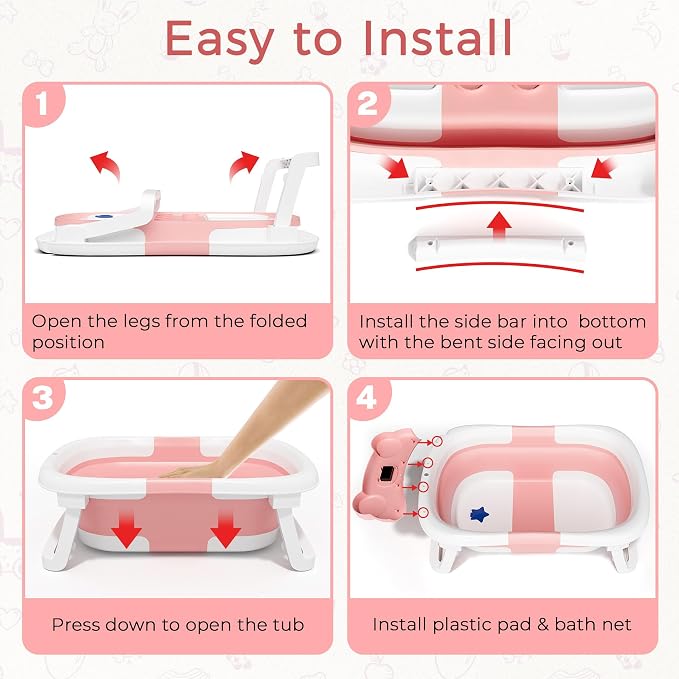 Easy to Install

1

Open the legs from the folded position

2

Install the side bar into bottom with the bent side facing out

3

Press down to open the tub

4

Install plastic pad & bath net