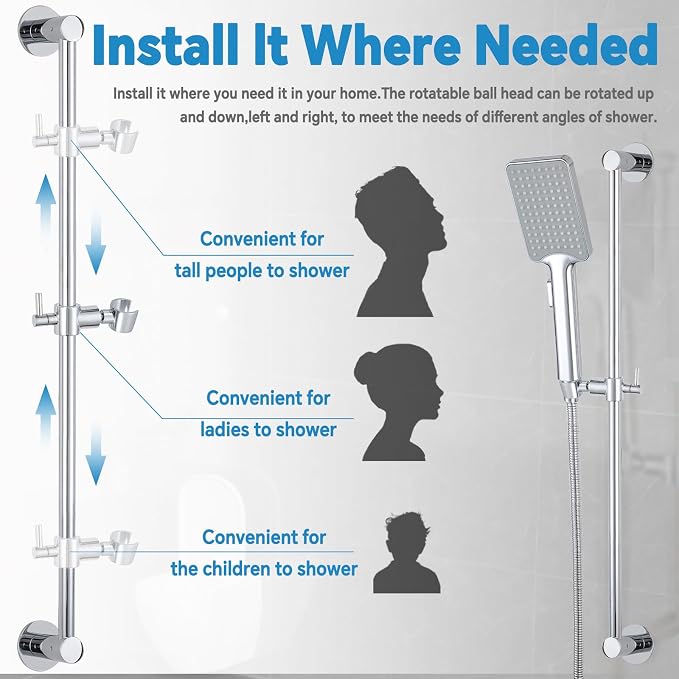 Install It Where Needed

Install it where you need it in your home.The rotatable ball head can be rotated up and down,left and right, to meet the needs of different angles of shower.

Convenient for tall people to shower

Convenient for ladies to shower

Convenient for the children to shower