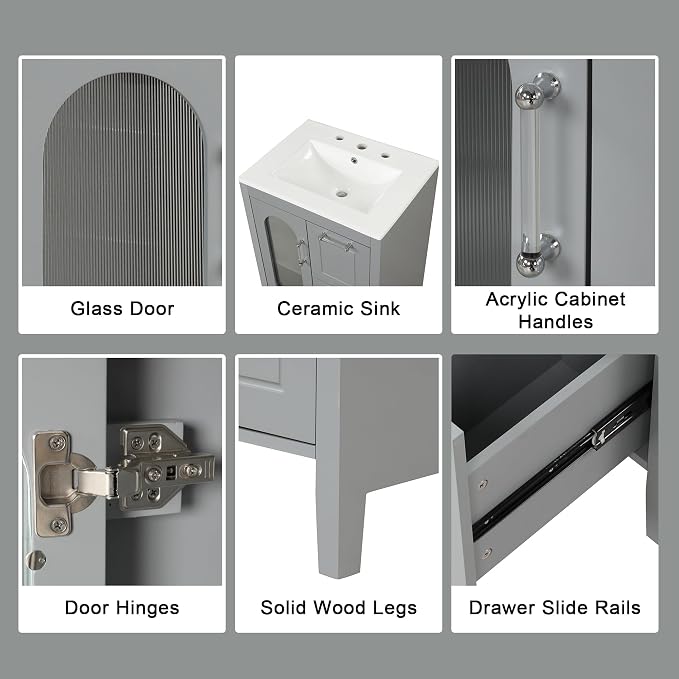 Glass Door

Ceramic Sink

Acrylic Cabinet Handles

Door Hinges

Solid Wood Legs

Drawer Slide Rails