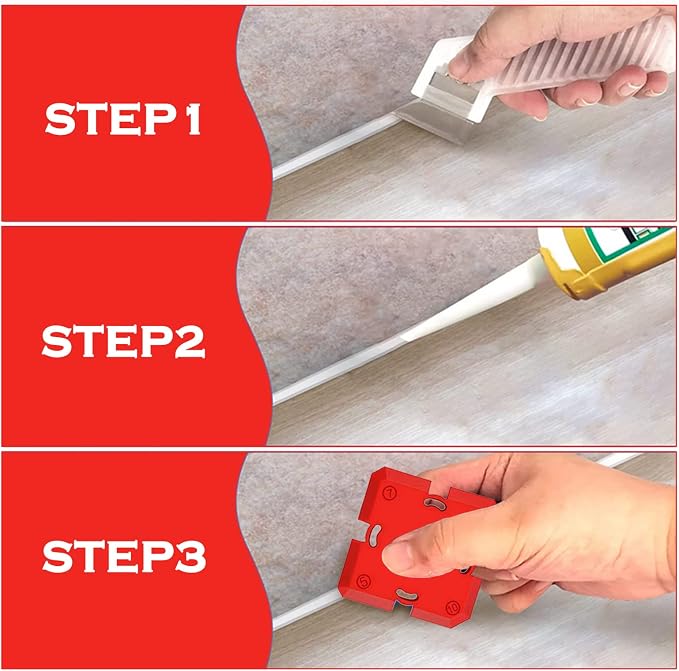 STEP1

STEP2

STEP3

⑦

⑤

⑩