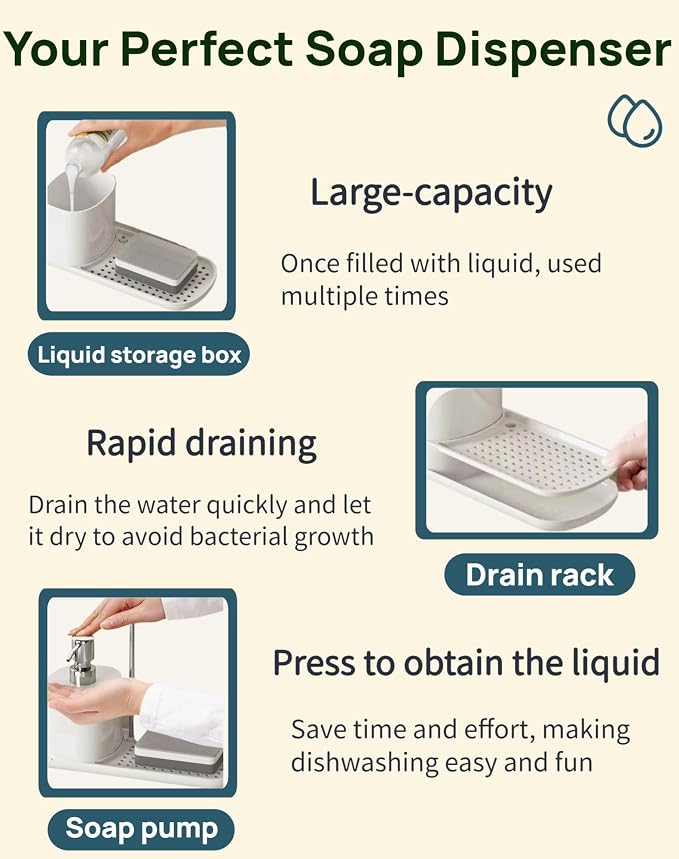 Your Perfect Soap Dispenser

Large-capacity

Once filled with liquid, used multiple times

Liquid storage box

Rapid draining

Drain the water quickly and let it dry to avoid bacterial growth

Drain rack

Press to obtain the liquid

Save time and effort, making dishwashing easy and fun

Soap pump