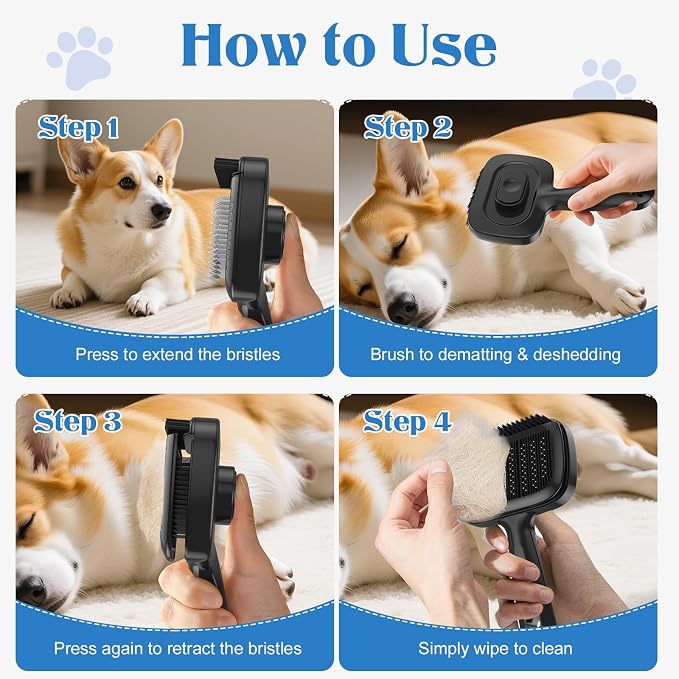 How to Use

Step 1

Press to extend the bristles

Step 2

Brush to dematting & deshedding

Step 3

Press again to retract the bristles

Step 4

Simply wipe to clean