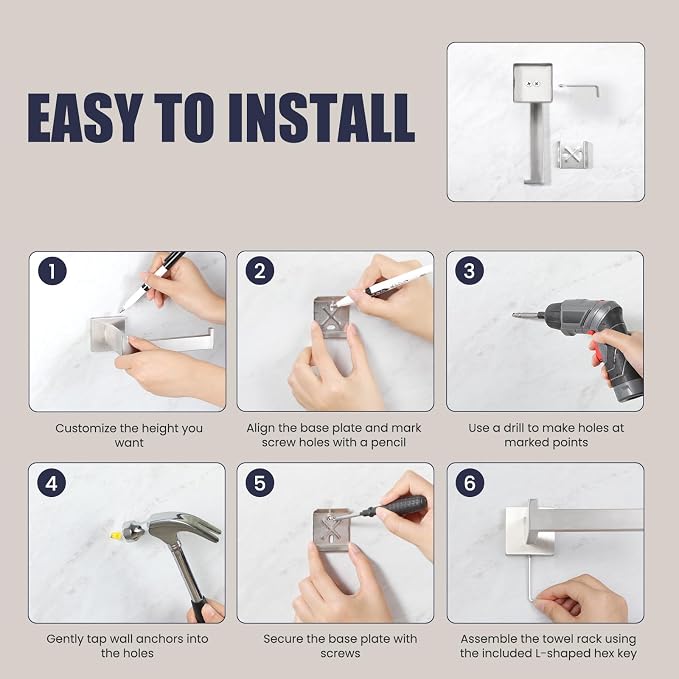 EASY TO INSTALL

1

Customize the height you want

2

Align the base plate and mark screw holes with a pencil

3

Use a drill to make holes at marked points

4

Gently tap wall anchors into the holes

5

Secure the base plate with screws

6

Assemble the towel rack using the included L-shaped hex key