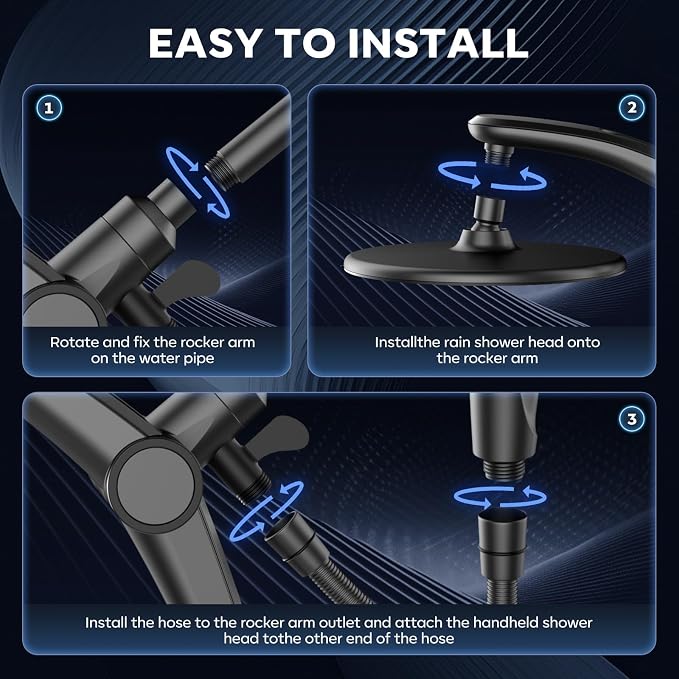 EASY TO INSTALL

1

Rotate and fix the rocker arm on the water pipe

2

Installthe rain shower head onto the rocker arm

3

Install the hose to the rocker arm outlet and attach the handheld shower head tothe other end of the hose