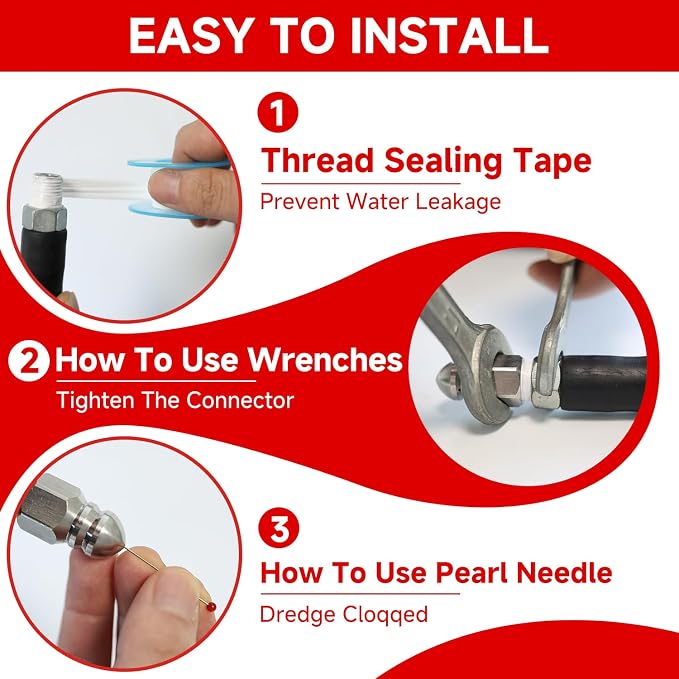 EASY TO INSTALL

1
Thread Sealing Tape
Prevent Water Leakage

2 How To Use Wrenches
Tighten The Connector

3
How To Use Pearl Needle
Dredge Cloqqed