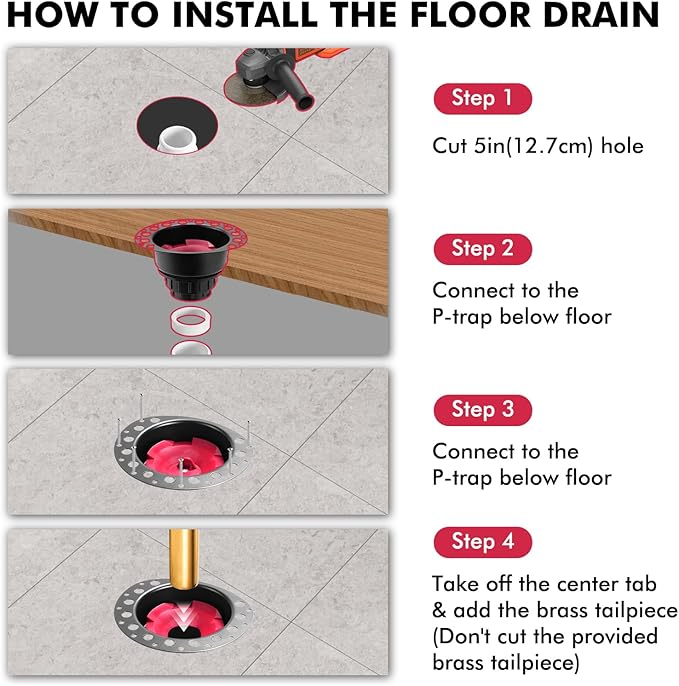 HOW TO INSTALL THE FLOOR DRAIN

Step 1

Cut 5in(12.7cm) hole

Step 2

Connect to the P-trap below floor

Step 3

Connect to the P-trap below floor

Step 4

Take off the center tab & add the brass tailpiece (Don't cut the provided brass tailpiece)