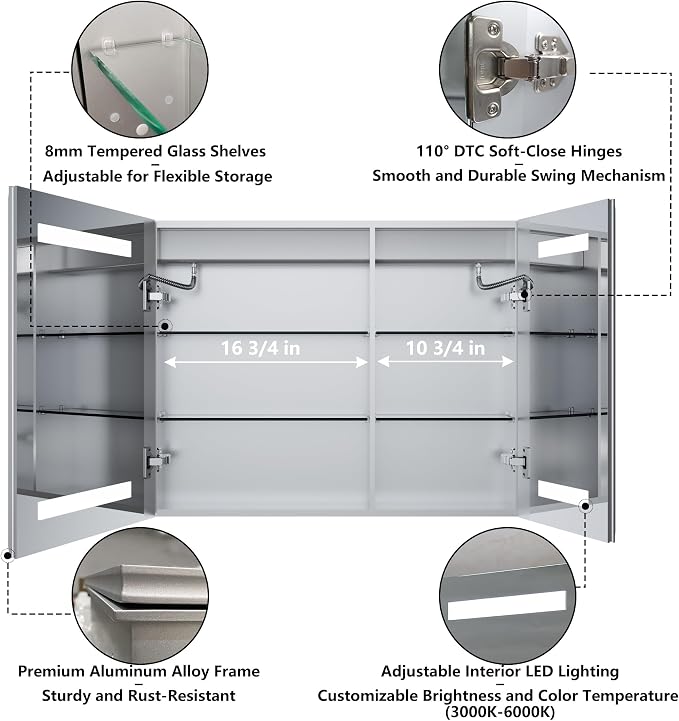 8mm Tempered Glass Shelves
Adjustable for Flexible Storage

110° DTC Soft-Close Hinges
Smooth and Durable Swing Mechanism

16 3/4 in

10 3/4 in

Premium Aluminum Alloy Frame
Sturdy and Rust-Resistant

Adjustable Interior LED Lighting
Customizable Brightness and Color Temperature (3000K-6000K)