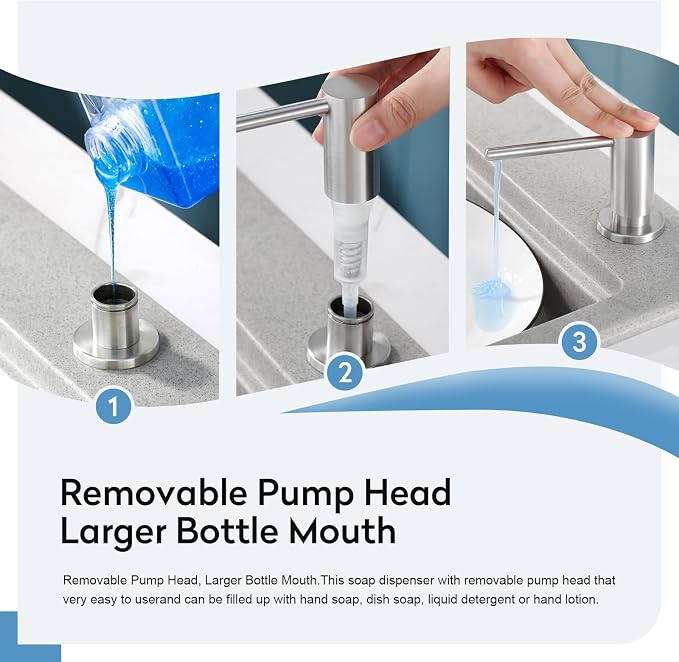 1

2

3

Removable Pump Head
Larger Bottle Mouth

Removable Pump Head, Larger Bottle Mouth.This soap dispenser with removable pump head that very easy to userand can be filled up with hand soap, dish soap, liquid detergent or hand lotion.