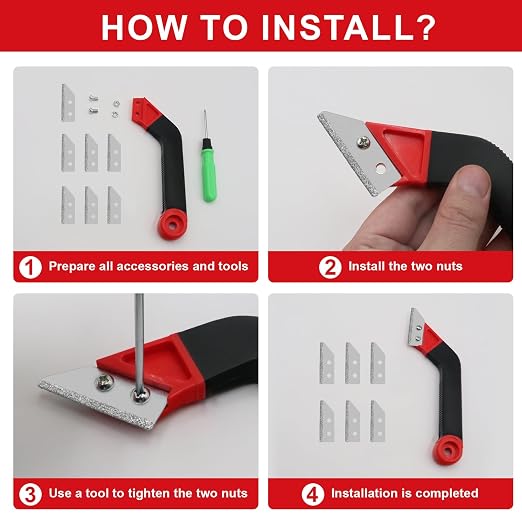 HOW TO INSTALL?

1 Prepare all accessories and tools

2 Install the two nuts

3 Use a tool to tighten the two nuts

4 Installation is completed