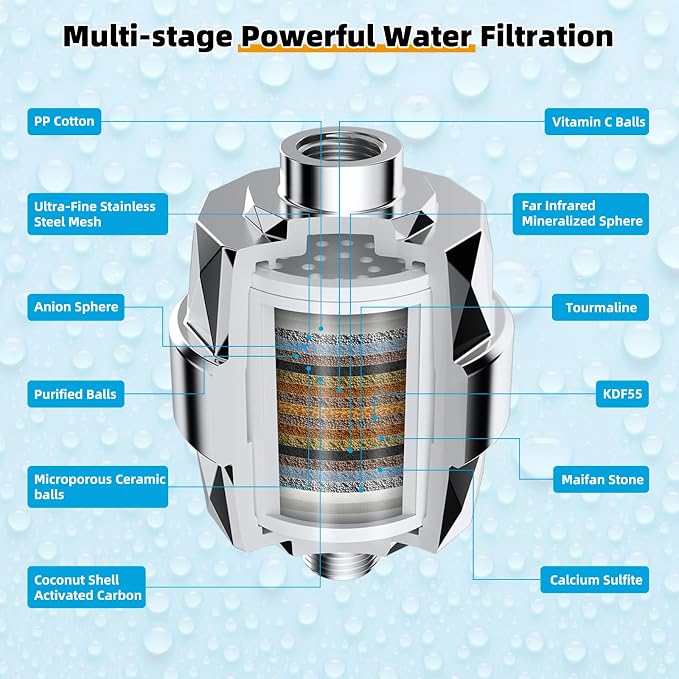 Multi-stage Powerful Water Filtration

PP Cotton

Ultra-Fine Stainless Steel Mesh

Anion Sphere

Purified Balls

Microporous Ceramic balls

Coconut Shell Activated Carbon

Vitamin C Balls

Far Infrared Mineralized Sphere

Tourmaline

KDF55

Maifan Stone

Calcium Sulfite