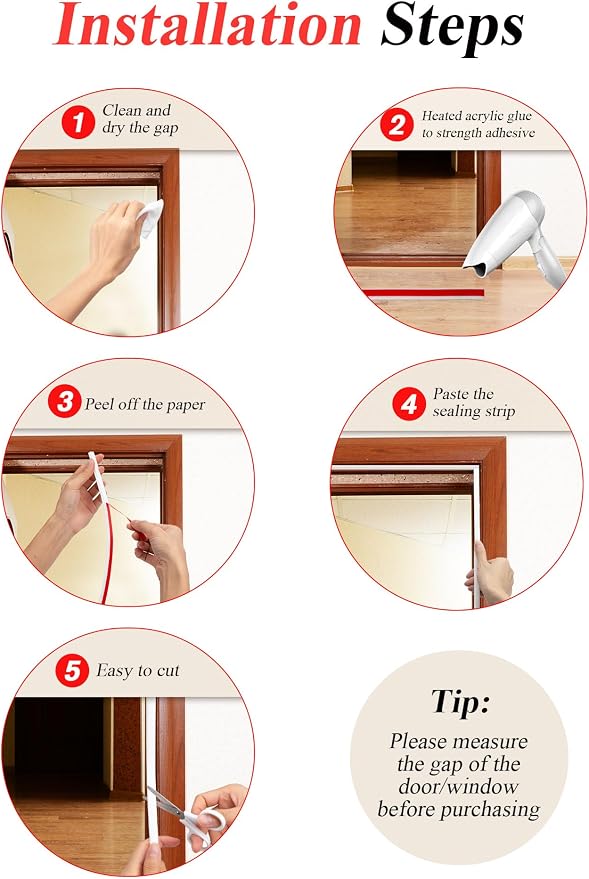 Installation Steps

1 Clean and dry the gap

2 Heated acrylic glue to strength adhesive

3 Peel off the paper

4 Paste the sealing strip

5 Easy to cut

Tip:
Please measure the gap of the door/window before purchasing