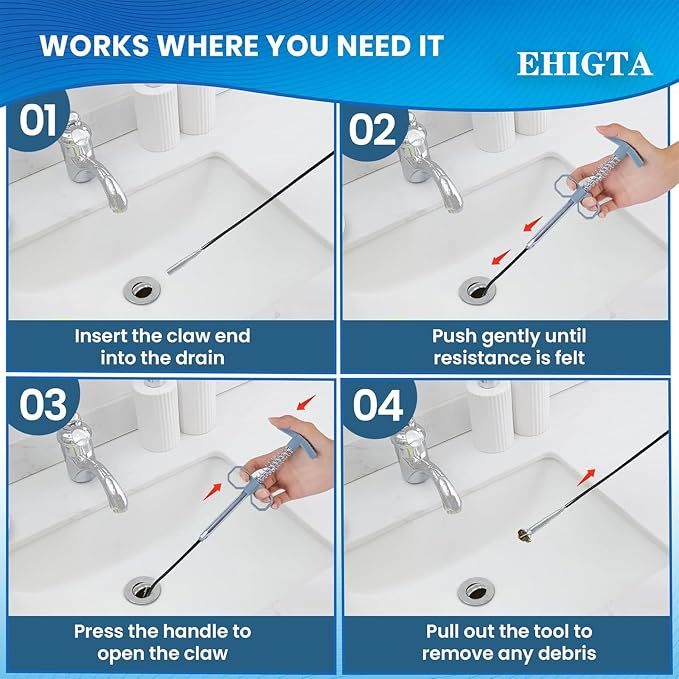 WORKS WHERE YOU NEED IT

EHIGTA

01

Insert the claw end into the drain

02

Push gently until resistance is felt

03

Press the handle to open the claw

04

Pull out the tool to remove any debris