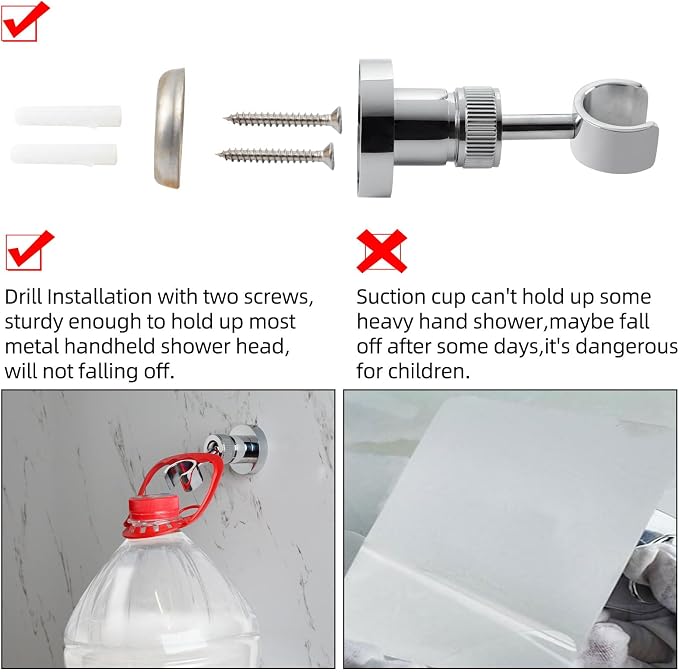 Drill Installation with two screws, sturdy enough to hold up most metal handheld shower head, will not falling off.

Suction cup can't hold up some heavy hand shower,maybe fall off after some days,it's dangerous for children.