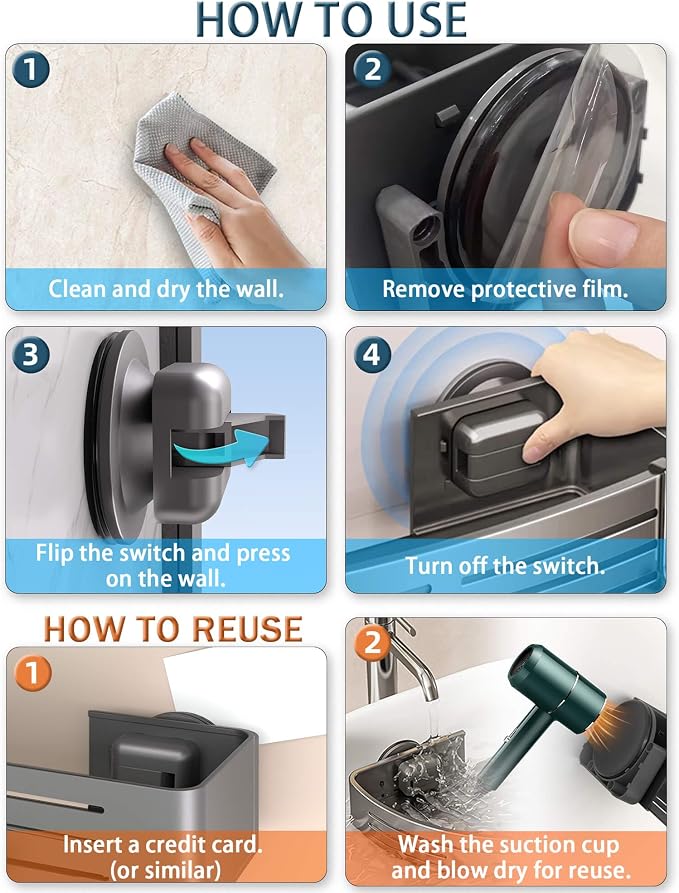 HOW TO USE

1
Clean and dry the wall.

2
Remove protective film.

3
Flip the switch and press on the wall.

4
Turn off the switch.

HOW TO REUSE

1
Insert a credit card. (or similar)

2
Wash the suction cup and blow dry for reuse.