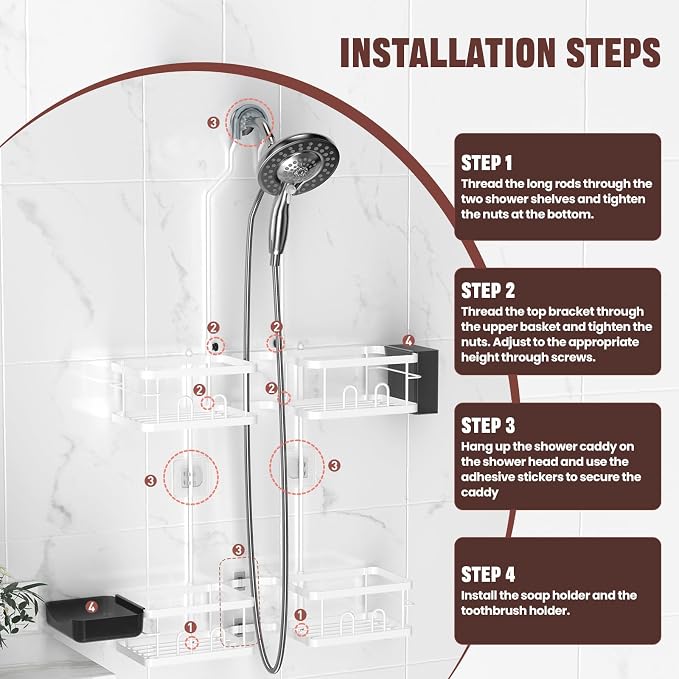 INSTALLATION STEPS

3

2
2
4
2
2

3
3

3

4
1
1

STEP 1
Thread the long rods through the two shower shelves and tighten the nuts at the bottom.

STEP 2
Thread the top bracket through the upper basket and tighten the nuts. Adjust to the appropriate height through screws.

STEP 3
Hang up the shower caddy on the shower head and use the adhesive stickers to secure the caddy

STEP 4
Install the soap holder and the toothbrush holder.