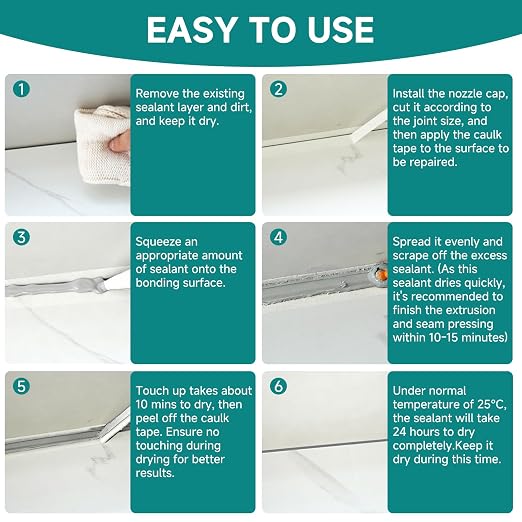 EASY TO USE

1

Remove the existing sealant layer and dirt, and keep it dry.

2

Install the nozzle cap, cut it according to the joint size, and then apply the caulk tape to the surface to be repaired.

3

Squeeze an appropriate amount of sealant onto the bonding surface.

4

Spread it evenly and scrape off the excess sealant. (As this sealant dries quickly, it's recommended to finish the extrusion and seam pressing within 10-15 minutes)

5

Touch up takes about 10 mins to dry, then peel off the caulk tape. Ensure no touching during drying for better results.

6

Under normal temperature of 25°C, the sealant will take 24 hours to dry completely.Keep it dry during this time.