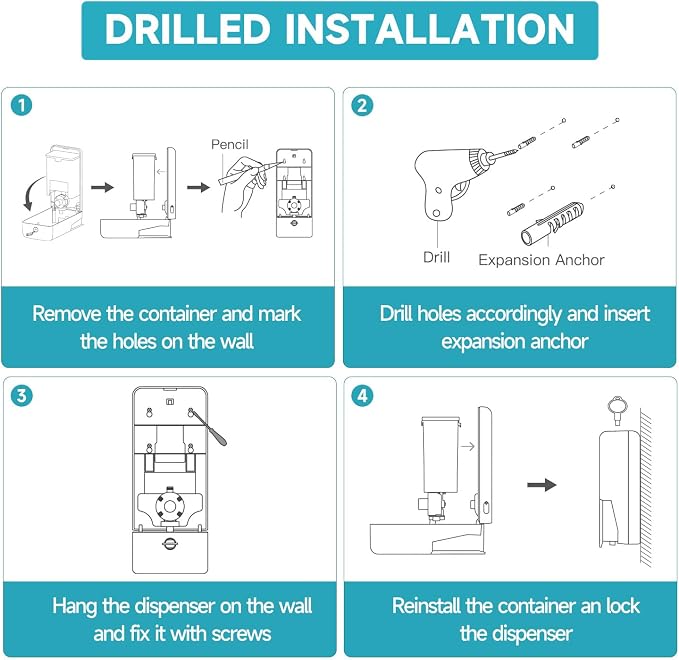 DRILLED INSTALLATION

1

Pencil

Remove the container and mark the holes on the wall

2

Drill

Expansion Anchor

Drill holes accordingly and insert expansion anchor

3

Hang the dispenser on the wall and fix it with screws

4

Reinstall the container an lock the dispenser