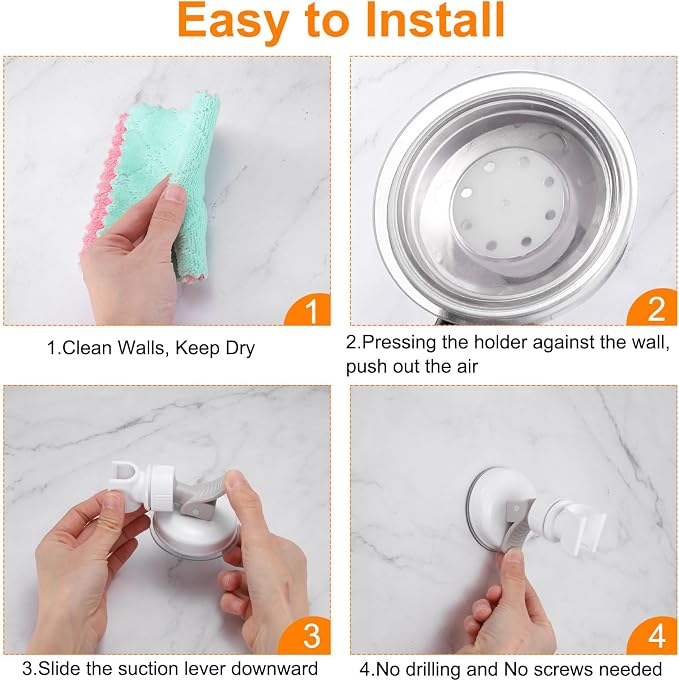 Easy to Install

1

1.Clean Walls, Keep Dry

2

2.Pressing the holder against the wall, push out the air

3

3.Slide the suction lever downward

4

4.No drilling and No screws needed