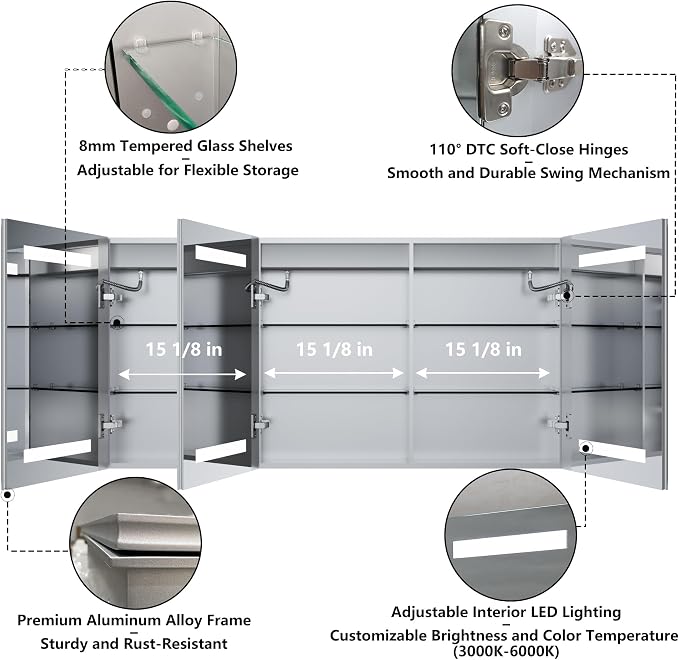 8mm Tempered Glass Shelves
Adjustable for Flexible Storage

110° DTC Soft-Close Hinges
Smooth and Durable Swing Mechanism

15 1/8 in

15 1/8 in

15 1/8 in

Premium Aluminum Alloy Frame
Sturdy and Rust-Resistant

Adjustable Interior LED Lighting
Customizable Brightness and Color Temperature
(3000K-6000K)