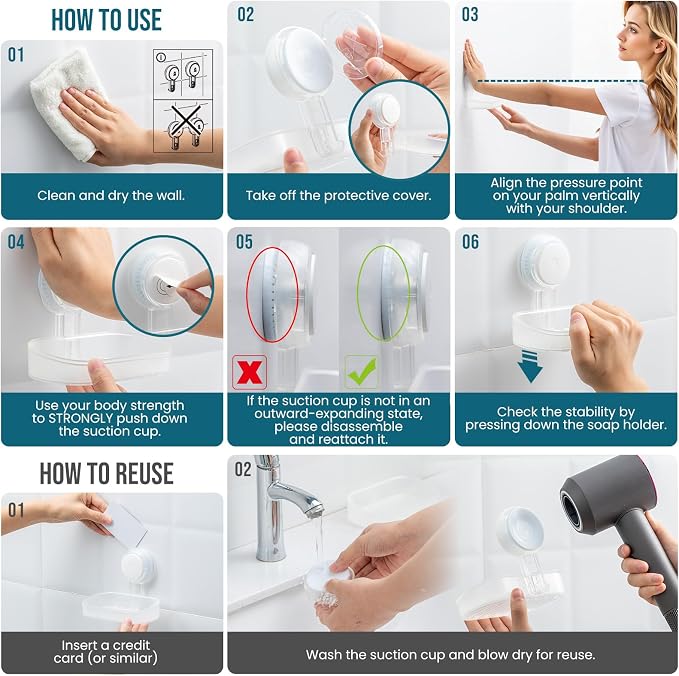 HOW TO USE

01

Clean and dry the wall.

02

Take off the protective cover.

03

Align the pressure point on your palm vertically with your shoulder.

04

Use your body strength to STRONGLY push down the suction cup.

05

If the suction cup is not in an outward-expanding state, please disassemble and reattach it.

06

Check the stability by pressing down the soap holder.

HOW TO REUSE

01

Insert a credit card (or similar)

02

Wash the suction cup and blow dry for reuse.