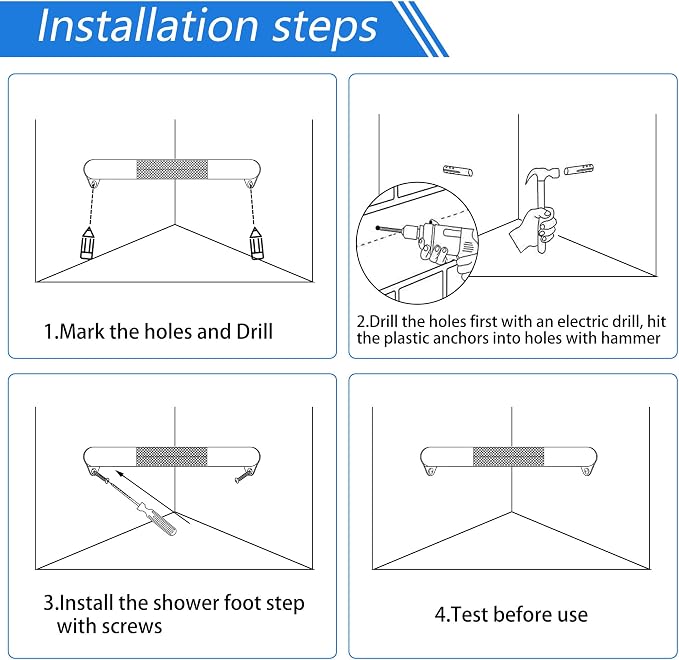 Installation steps

1.Mark the holes and Drill

2.Drill the holes first with an electric drill, hit the plastic anchors into holes with hammer

3.Install the shower foot step with screws

4.Test before use