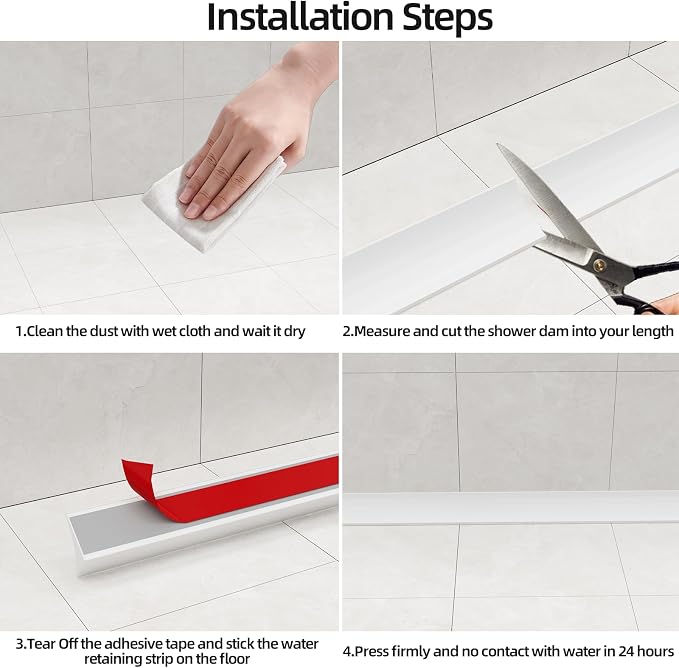 Installation Steps

1.Clean the dust with wet cloth and wait it dry

2.Measure and cut the shower dam into your length

3.Tear Off the adhesive tape and stick the water retaining strip on the floor

4.Press firmly and no contact with water in 24 hours