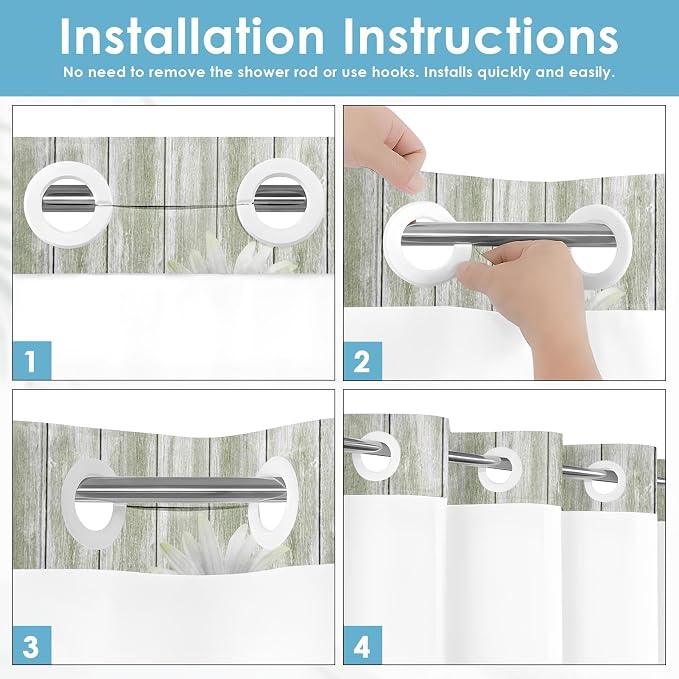 Installation Instructions

No need to remove the shower rod or use hooks. Installs quickly and easily.

1

2

3

4