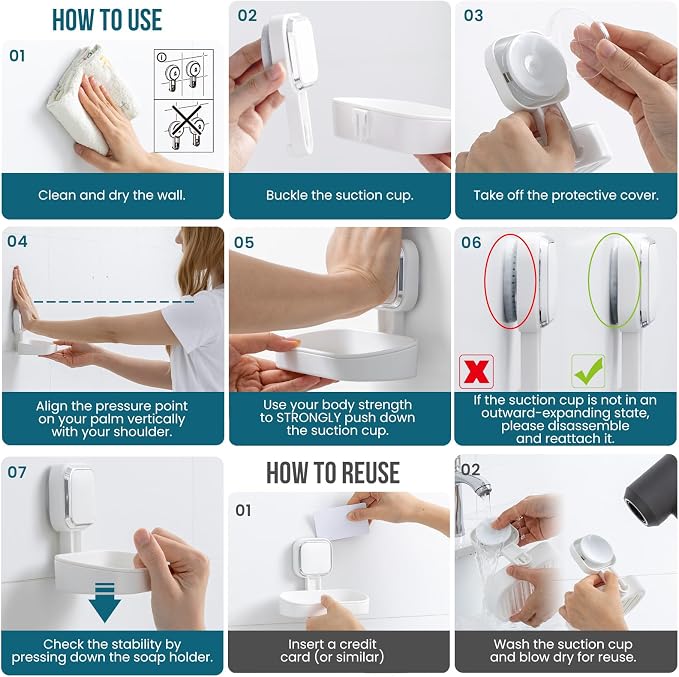 HOW TO USE

01

Clean and dry the wall.

02

Buckle the suction cup.

03

Take off the protective cover.

04

Align the pressure point on your palm vertically with your shoulder.

05

Use your body strength to STRONGLY push down the suction cup.

06

If the suction cup is not in an outward-expanding state, please disassemble and reattach it.

07

Check the stability by pressing down the soap holder.

HOW TO REUSE

01

Insert a credit card (or similar)

02

Wash the suction cup and blow dry for reuse.