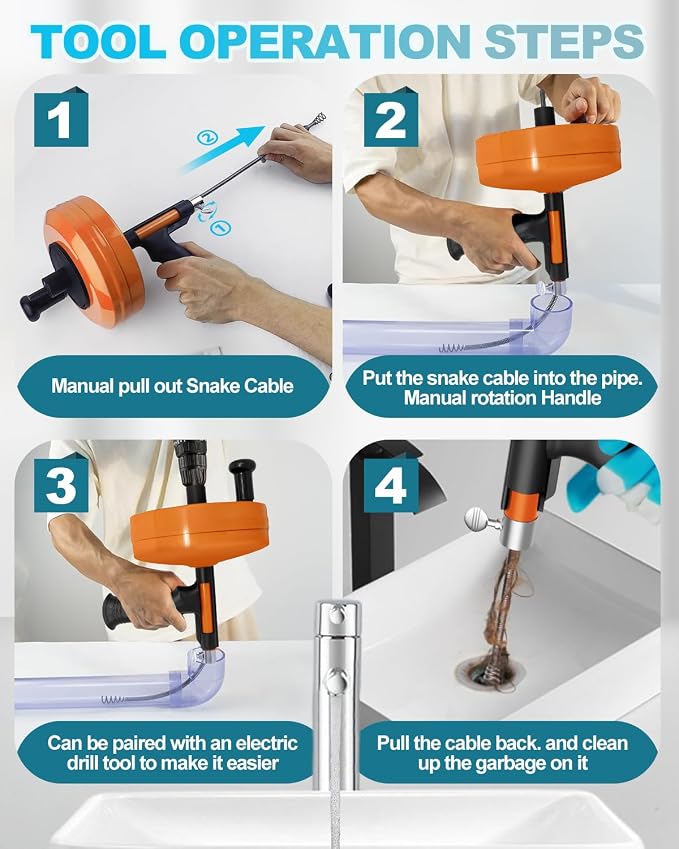 TOOL OPERATION STEPS

1

②

①

Manual pull out Snake Cable

2

Put the snake cable into the pipe. Manual rotation Handle

3

Can be paired with an electric drill tool to make it easier

4

Pull the cable back. and clean up the garbage on it