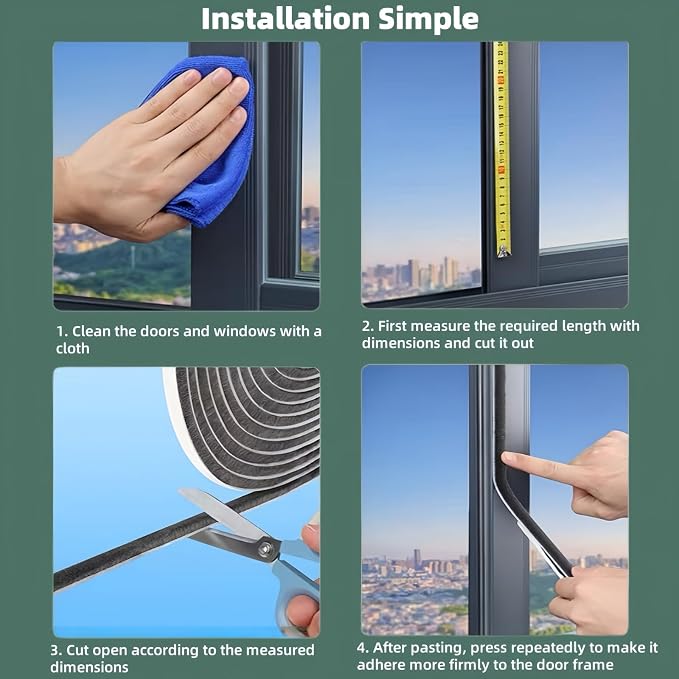 Installation Simple

1. Clean the doors and windows with a cloth

2. First measure the required length with dimensions and cut it out

3. Cut open according to the measured dimensions

4. After pasting, press repeatedly to make it adhere more firmly to the door frame