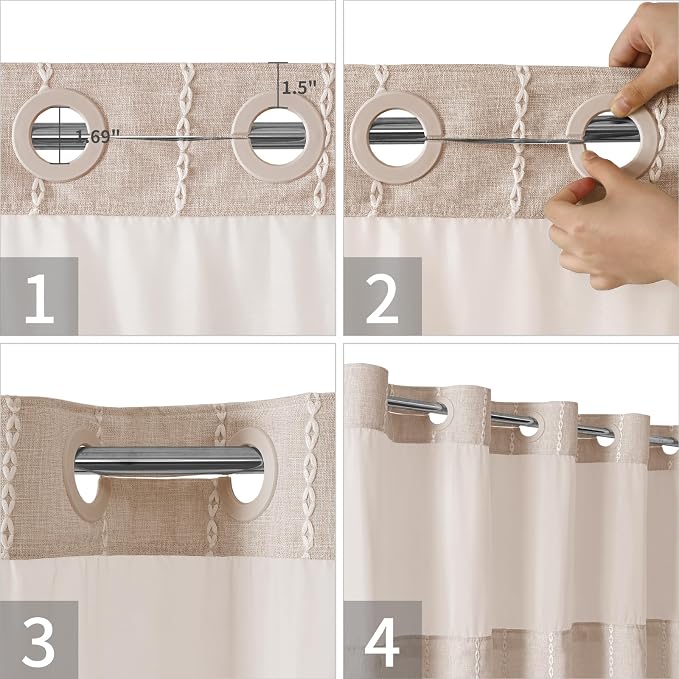 1.5"

1.69"

1

2

3

4